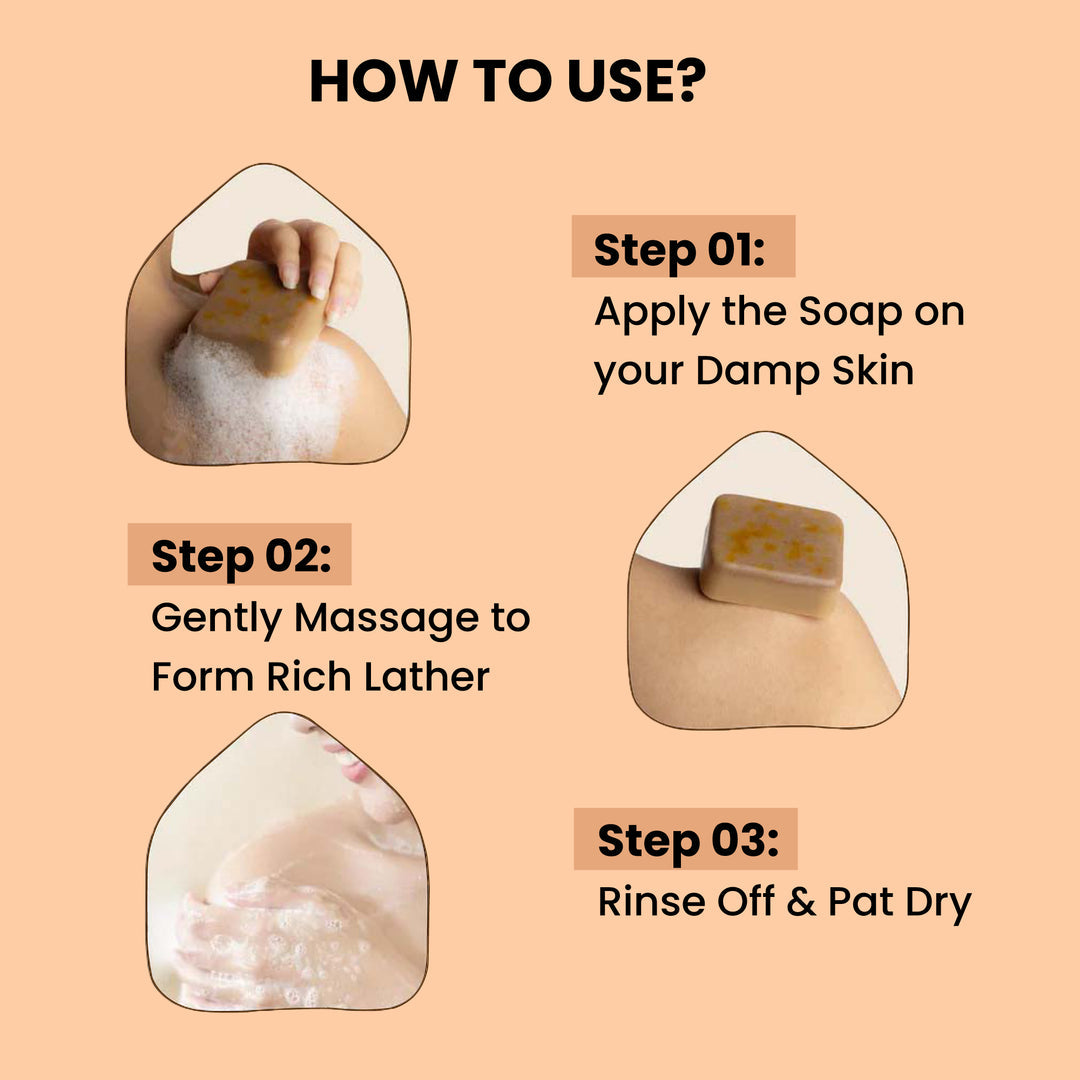 HOW TO USE?

Step 01:
Apply the Soap on your Damp Skin

Step 02:
Gently Massage to Form Rich Lather

Step 03:
Rinse Off & Pat Dry